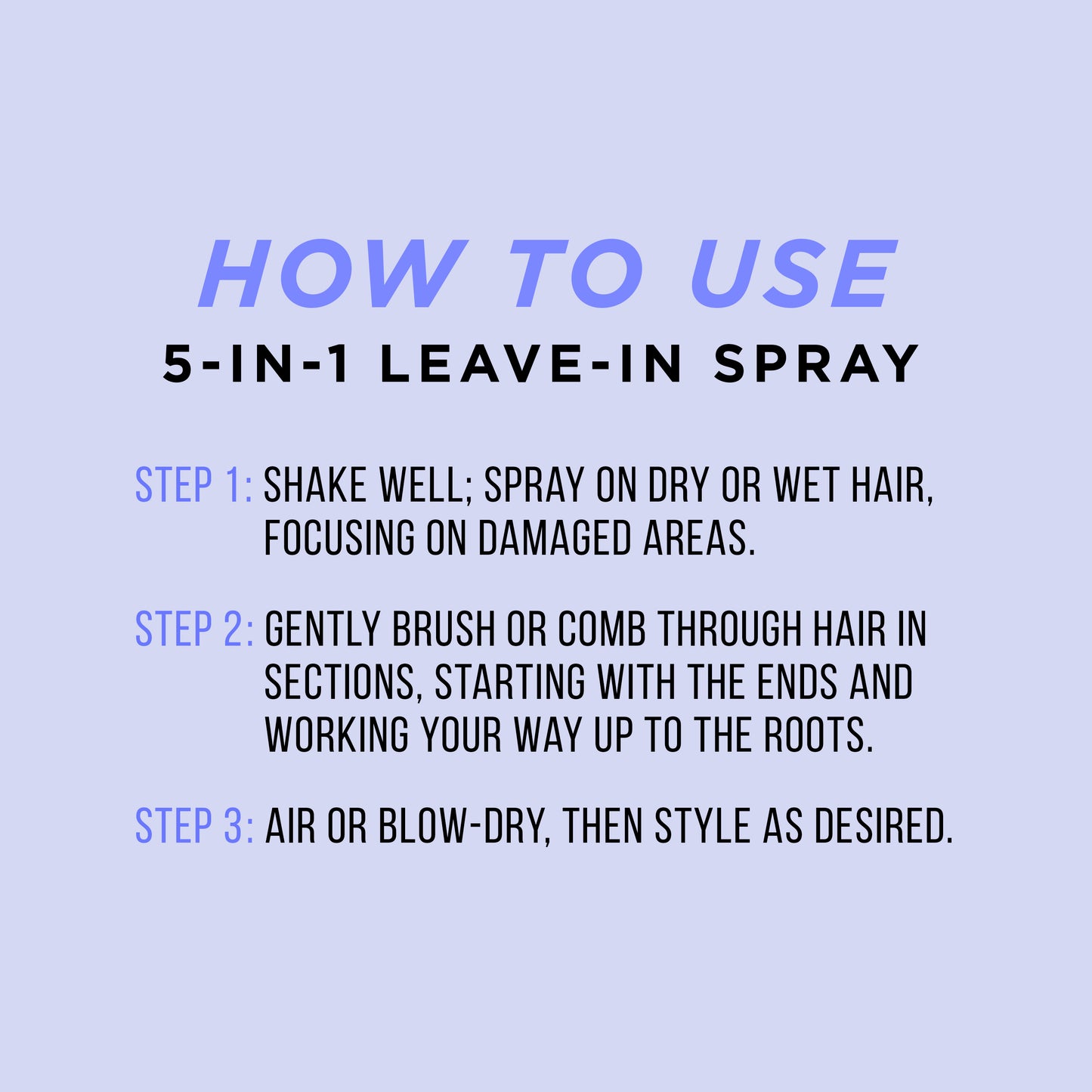 HOW TO USE
5-IN-1 LEAVE-IN SPRAY

STEP 1: SHAKE WELL; SPRAY ON DRY OR WET HAIR, FOCUSING ON DAMAGED AREAS.

STEP 2: GENTLY BRUSH OR COMB THROUGH HAIR IN SECTIONS, STARTING WITH THE ENDS AND WORKING YOUR WAY UP TO THE ROOTS.

STEP 3: AIR OR BLOW-DRY, THEN STYLE AS DESIRED.